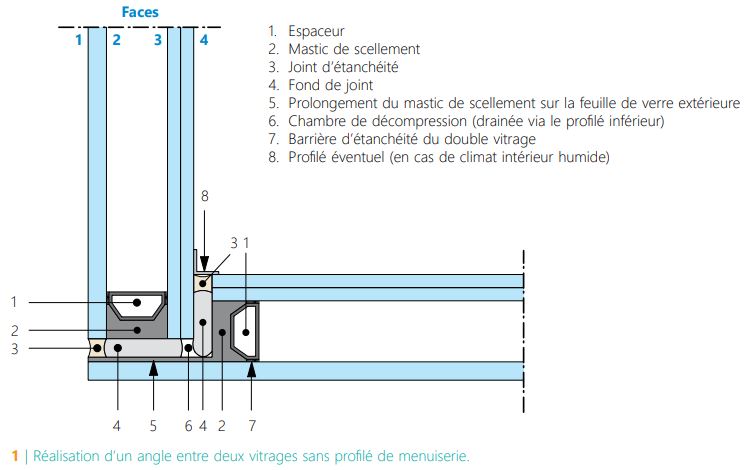 Faces

1 2 3 4

1. Espaceur
2. Mastic de scellement
3. Joint d'étanchéité
4. Fond de joint
5. Prolongement du mastic de scellement sur la feuille de verre extérieure
6. Chambre de décompression (drainée via le profilé inférieur)
7. Barrière d'étanchéité du double vitrage
8. Profilé éventuel (en cas de climat intérieur humide)

8

3 1

1

2

3

4 5 6 4 2 7

1 | Réalisation d'un angle entre deux vitrages sans profilé de menuiserie.