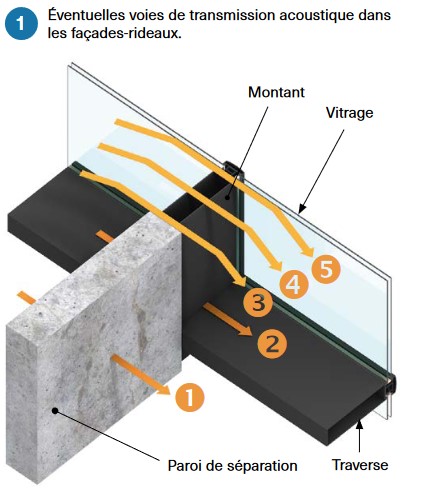 1 Éventuelles voies de transmission acoustique dans les façades-rideaux.

Montant

Vitrage

5

4

3

2

1

Paroi de séparation

Traverse